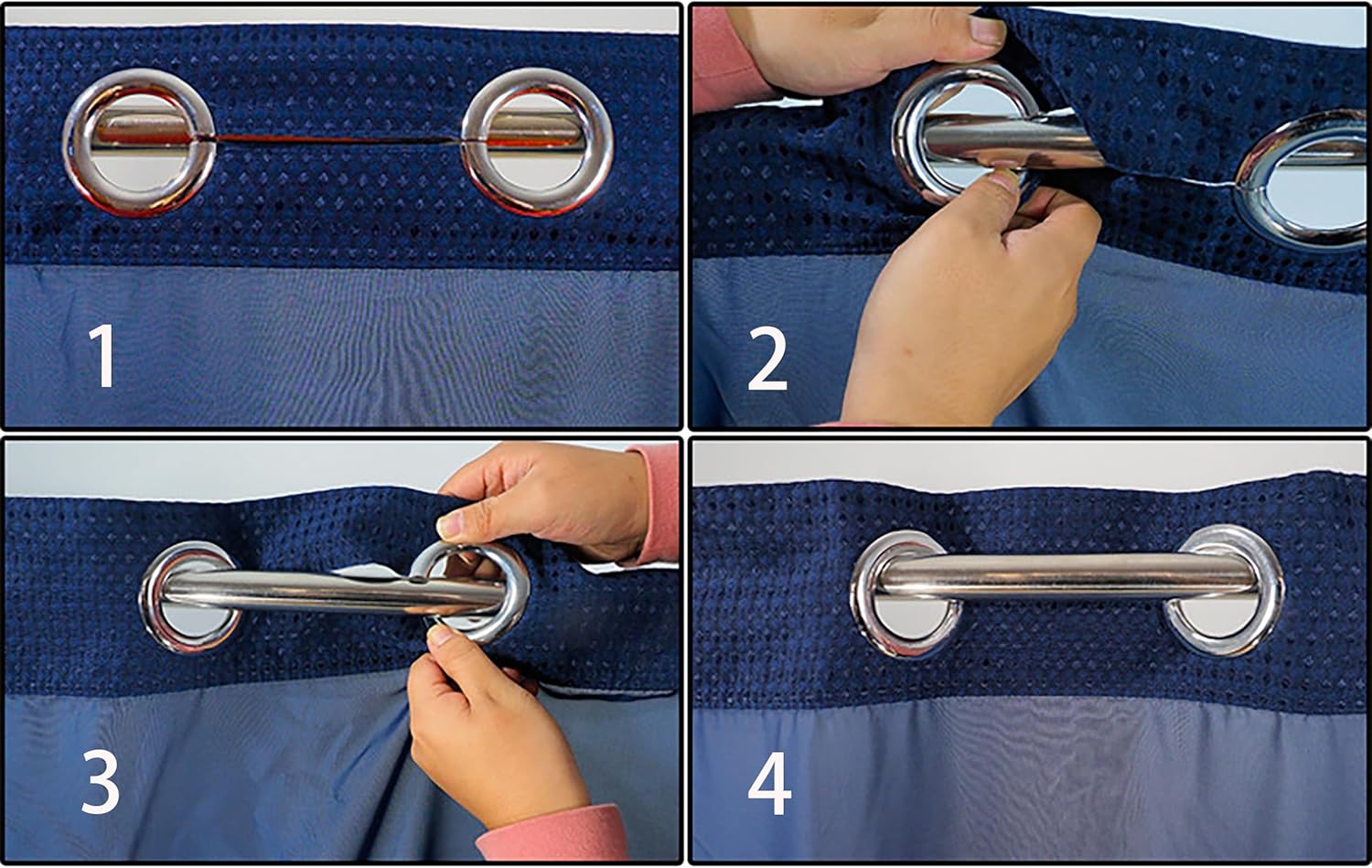 1

2

3

4