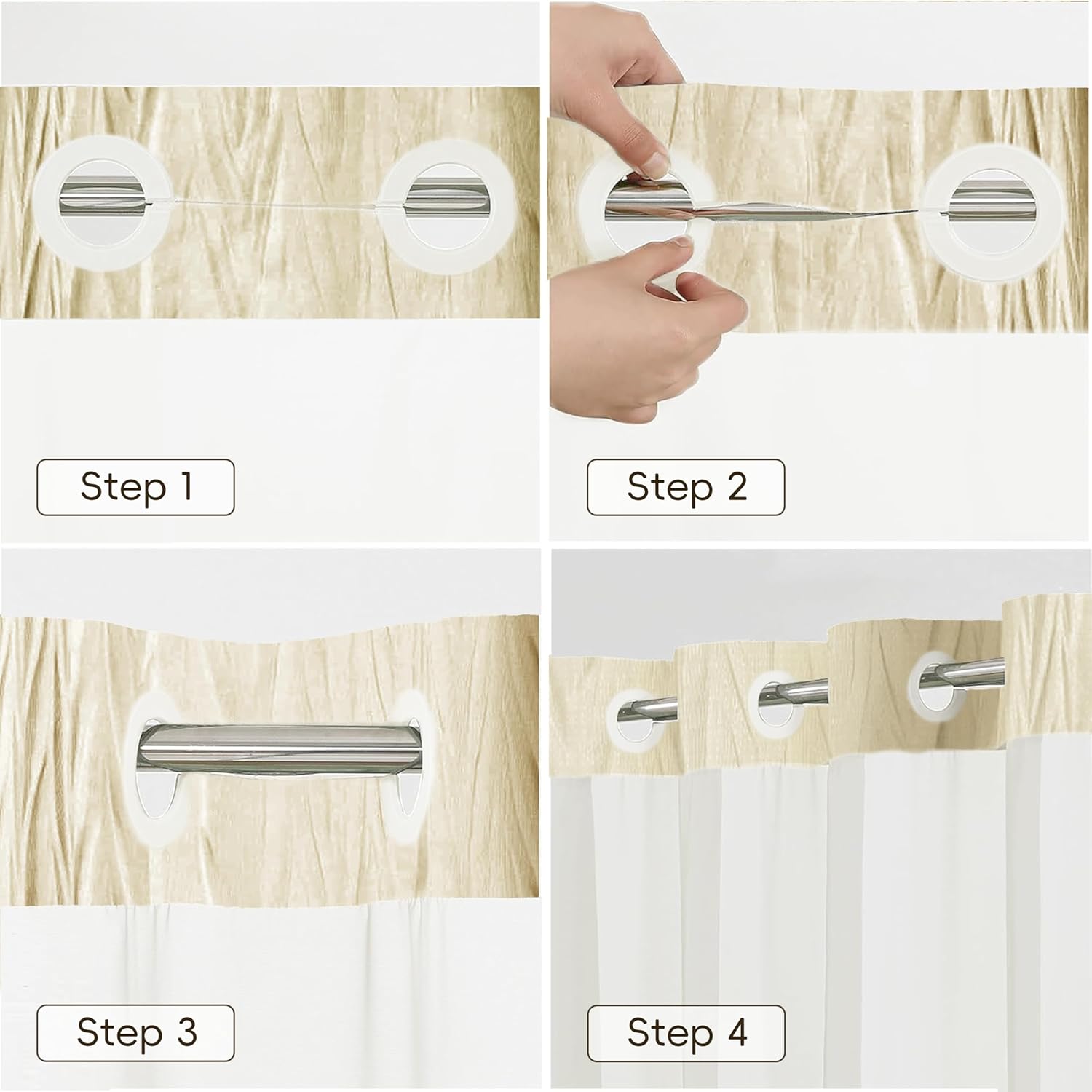 Step 1

Step 2

Step 3

Step 4