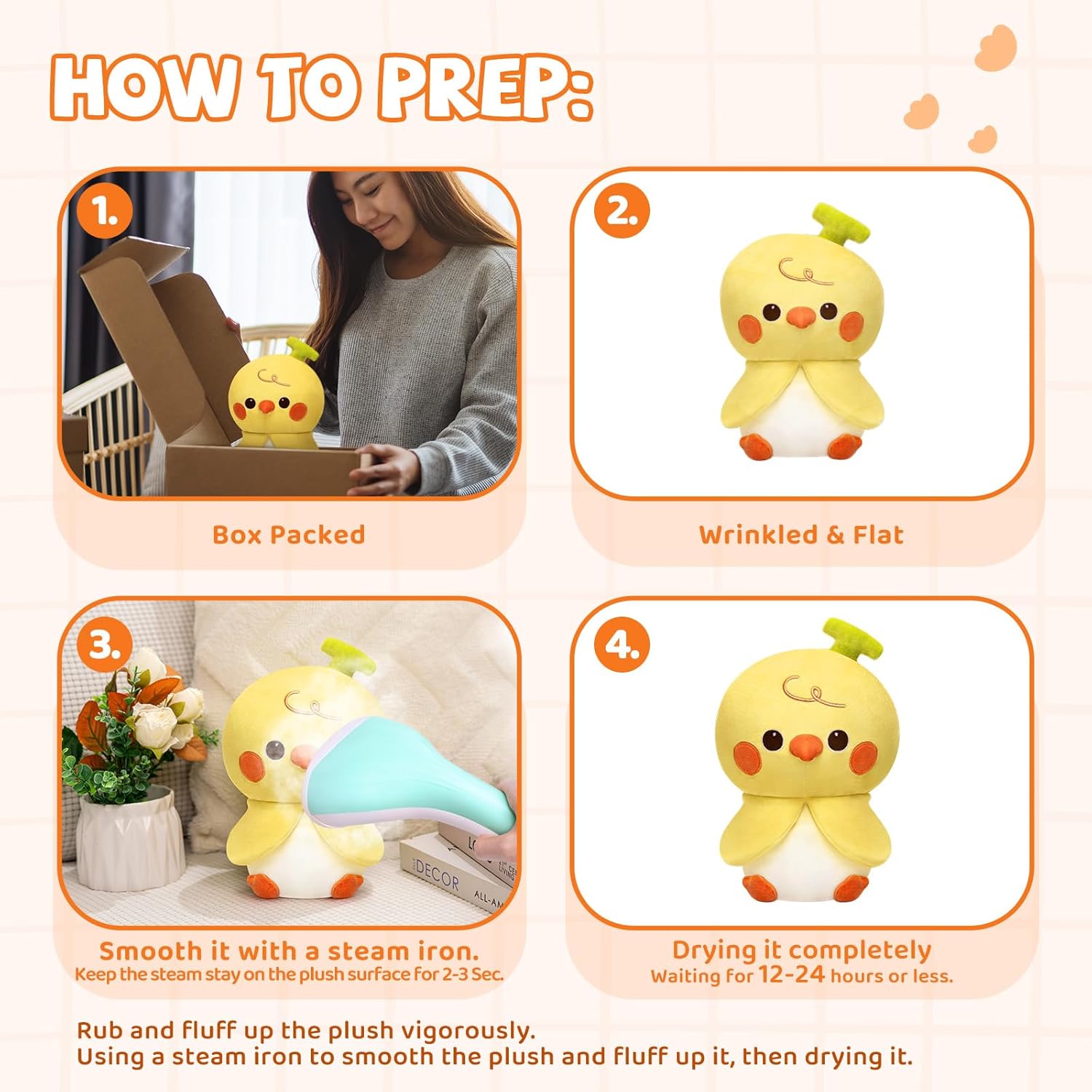 HOW TO PREP:

1.

Box Packed

2.

Wrinkled & Flat

3.

DECOR

ALL-AM

Smooth it with a steam iron.
Keep the steam stay on the plush surface for 2-3 Sec.

4.

Drying it completely
Waiting for 12-24 hours or less.

Rub and fluff up the plush vigorously.
Using a steam iron to smooth the plush and fluff up it, then drying it.