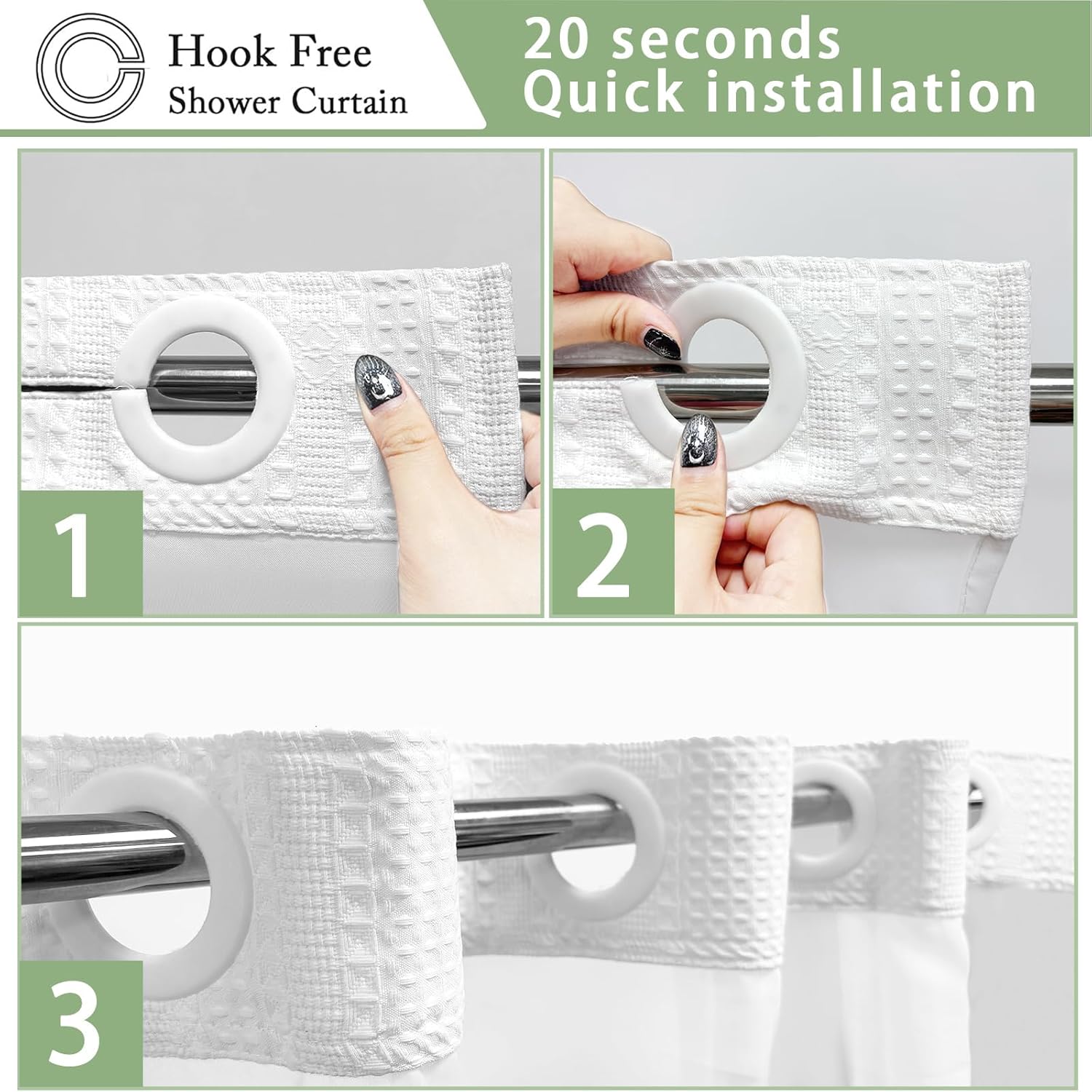 Hook Free
Shower Curtain

20 seconds
Quick installation

1

2

3