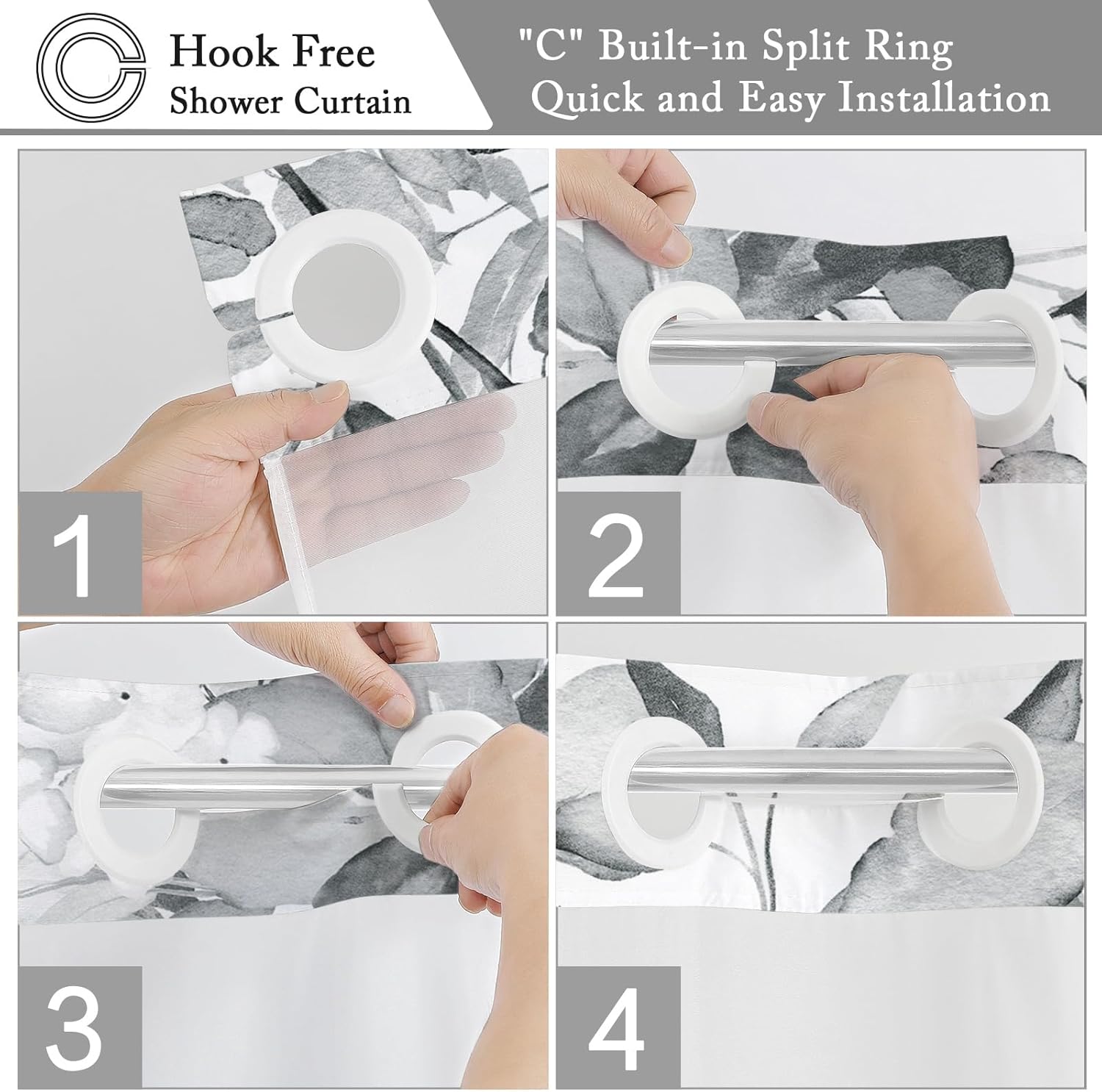 Hook Free
Shower Curtain

"C" Built-in Split Ring
Quick and Easy Installation

1

2

3

4