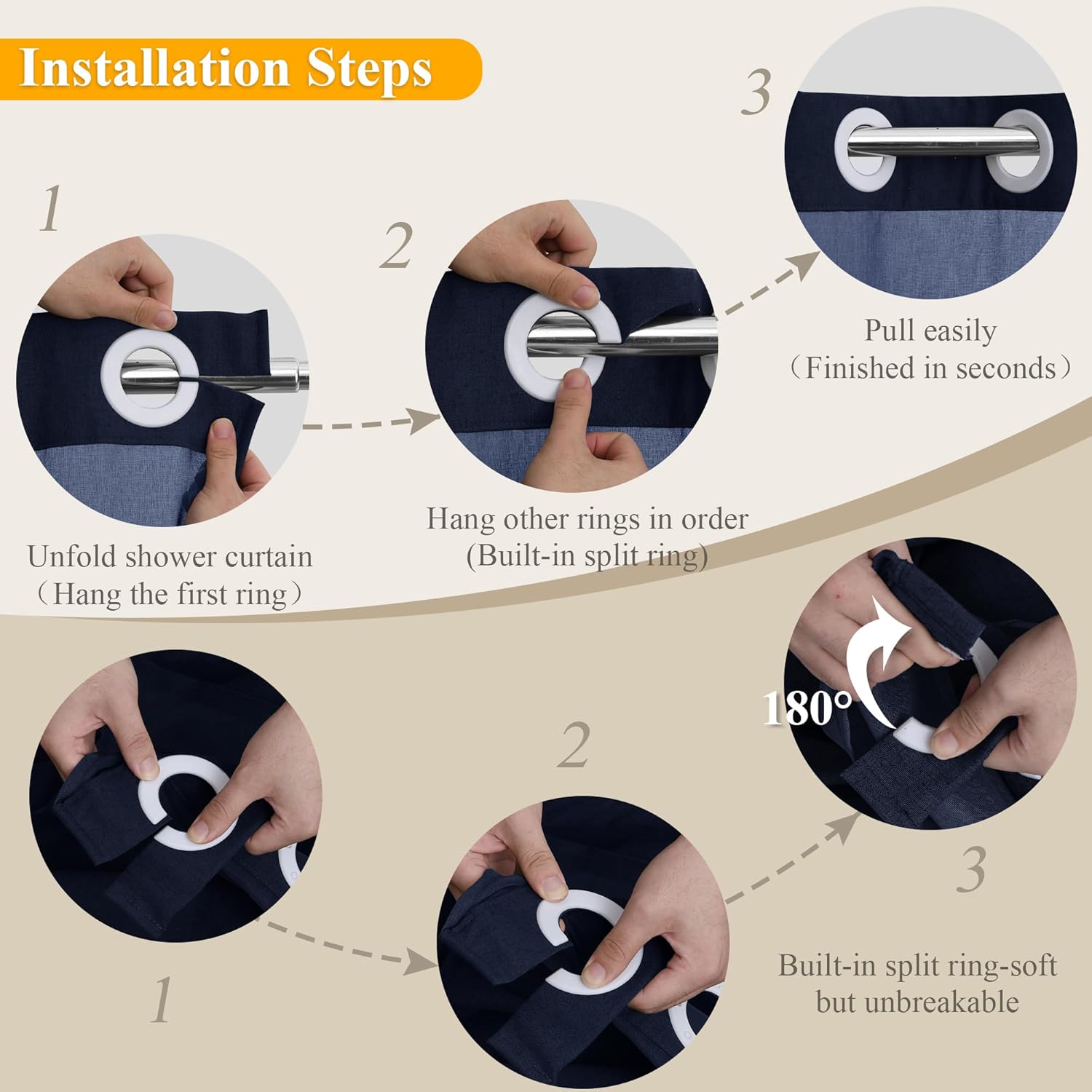 Installation Steps

1

Unfold shower curtain
（Hang the first ring）

2

Hang other rings in order
(Built-in split ring)

3

Pull easily
（Finished in seconds）

1

2

180°

3

Built-in split ring-soft but unbreakable