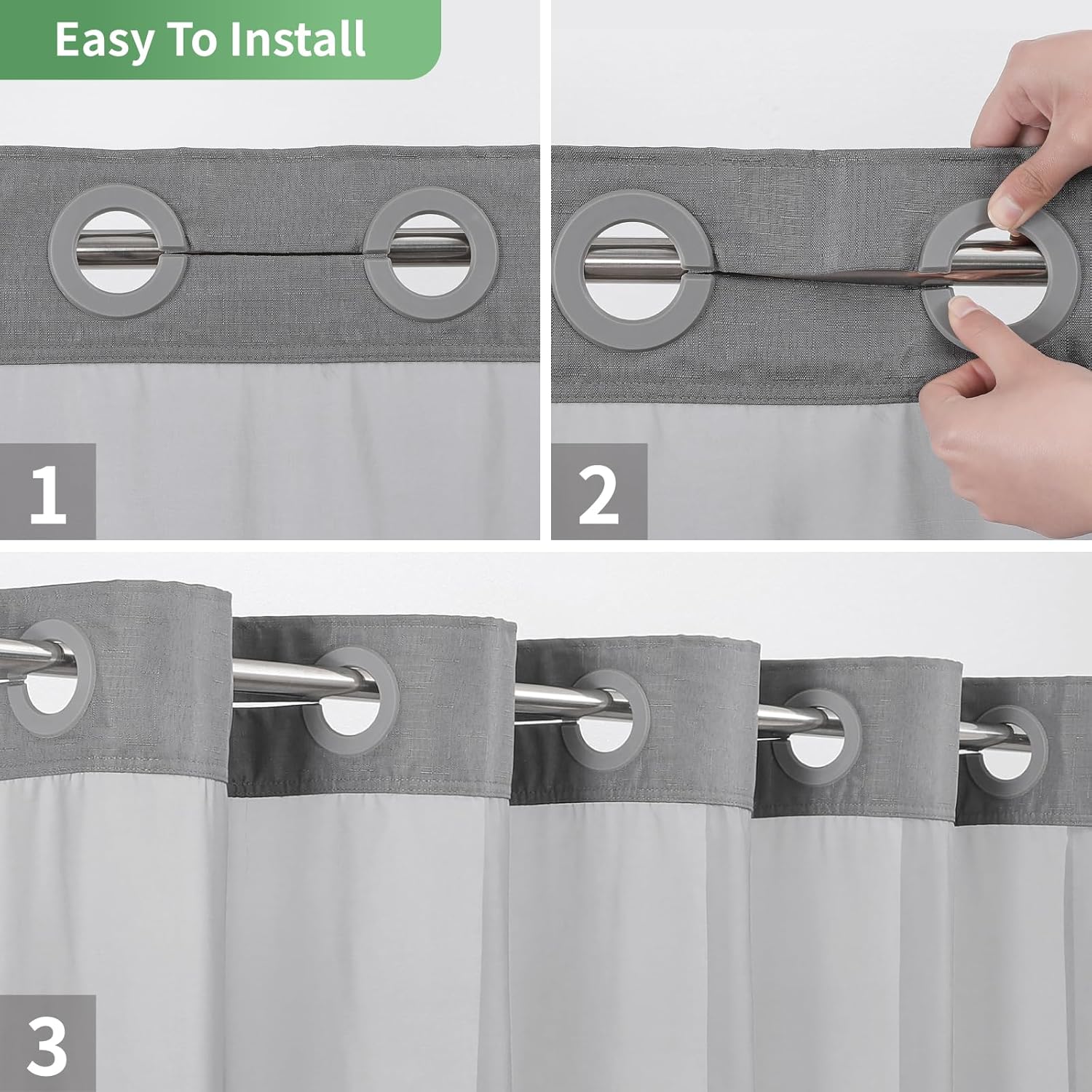 Easy To Install

1

2

3