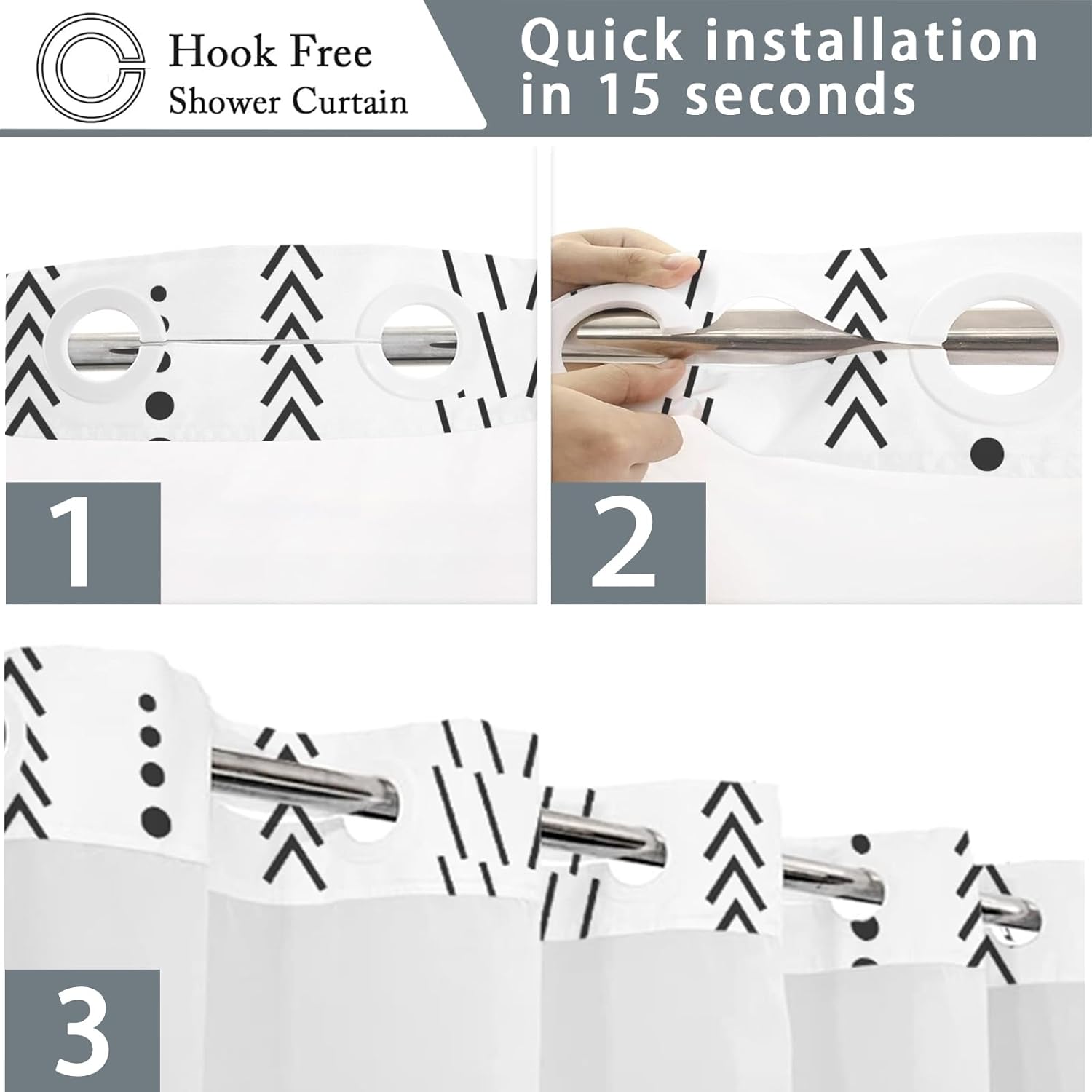 Hook Free
Shower Curtain

Quick installation in 15 seconds

1

2

3