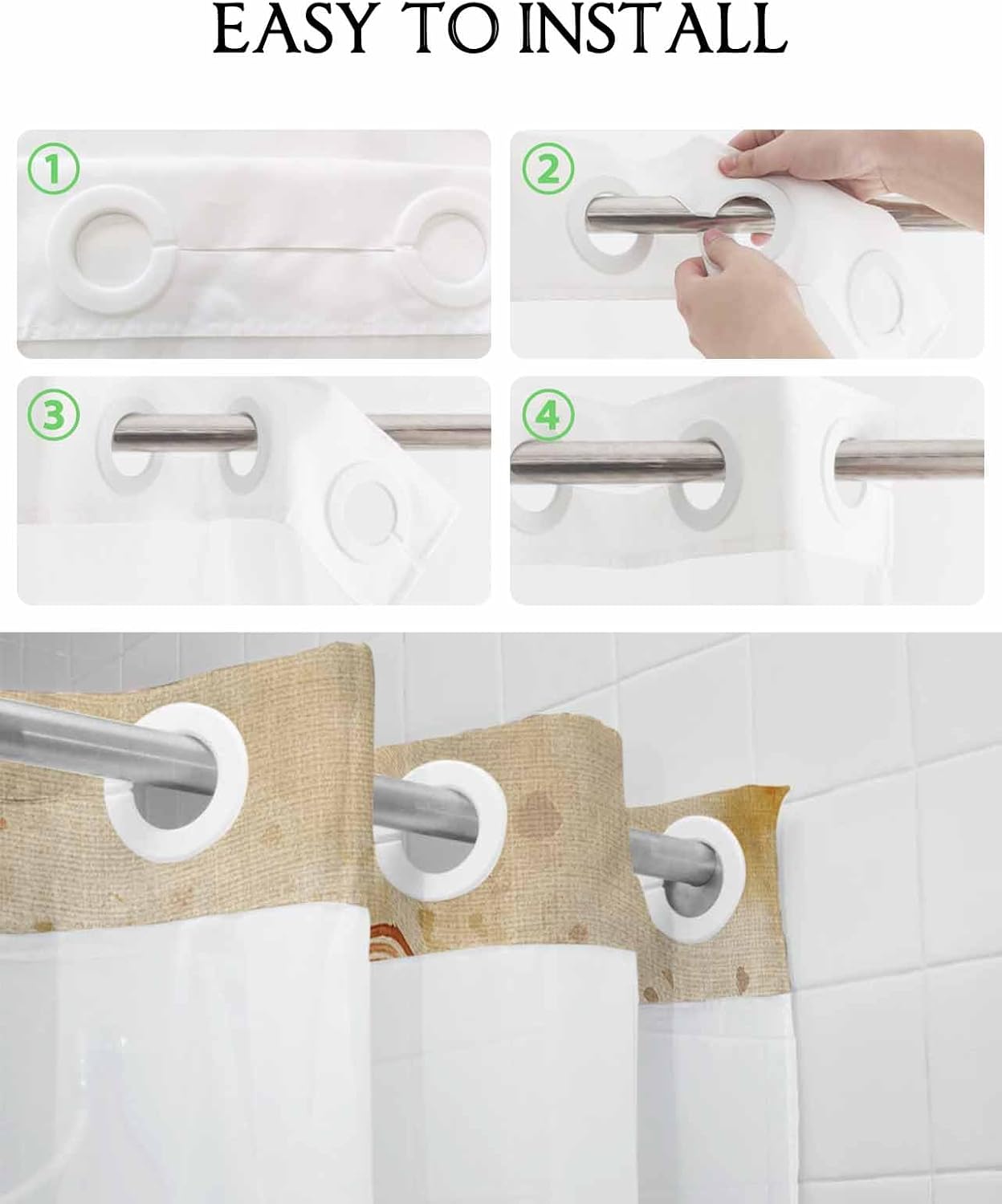 EASY TO INSTALL

①

②

③

④