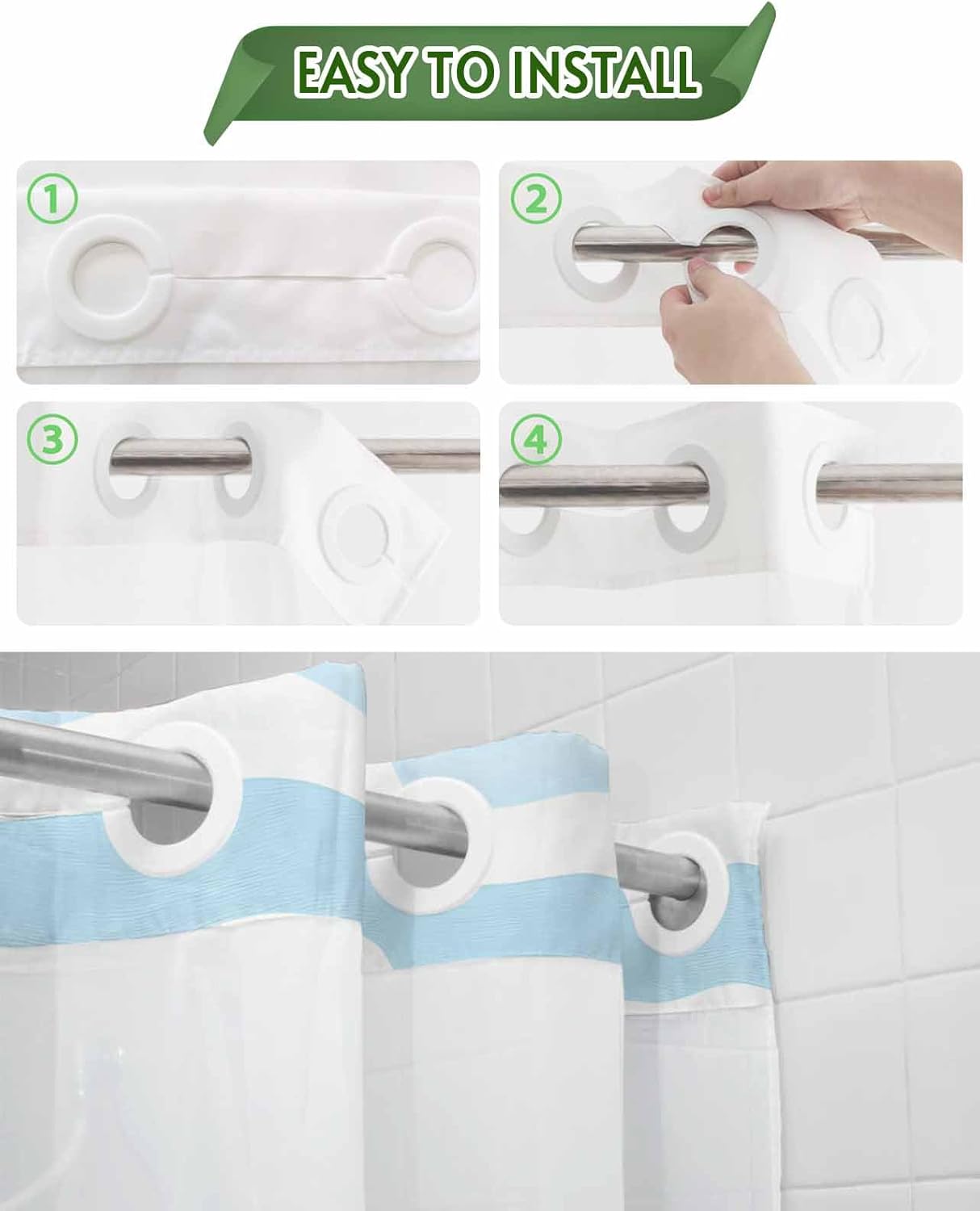 EASY TO INSTALL

1

2

3

4