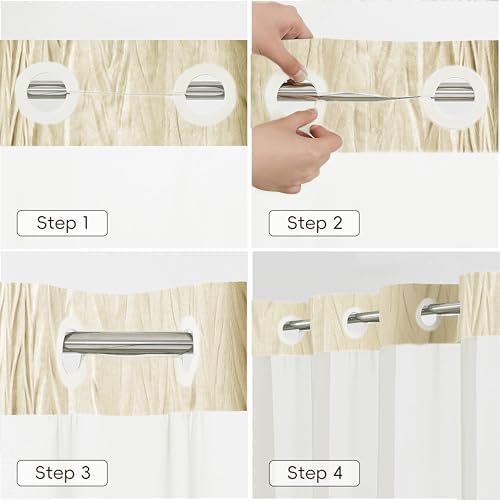 Step 1

Step 2

Step 3

Step 4