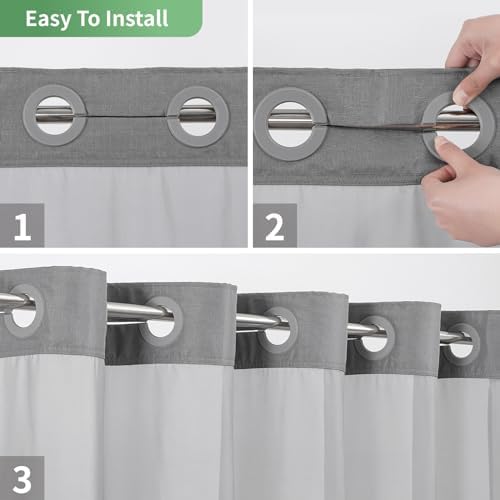 Easy To Install

1

2

3